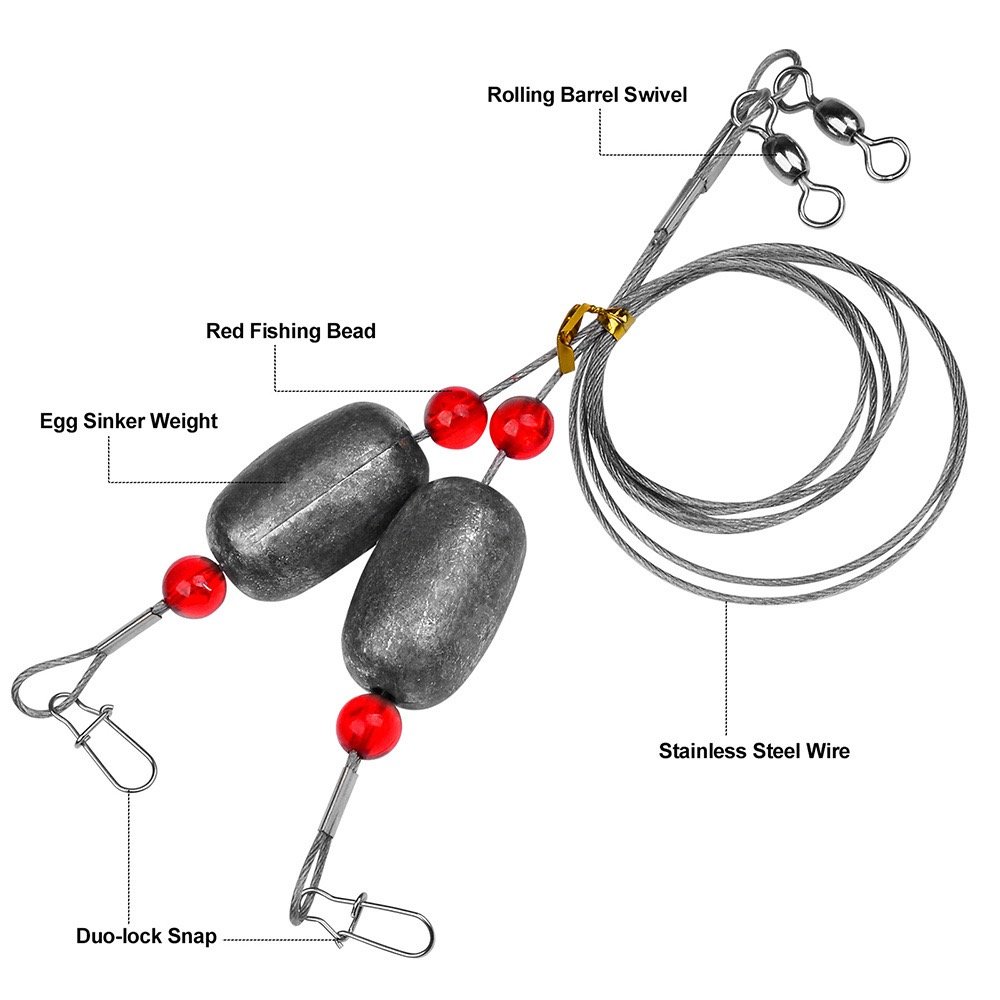 Rolling Barrel Swivel

Red Fishing Bead

Egg Sinker Weight

Stainless Steel Wire

Duo-lock Snap